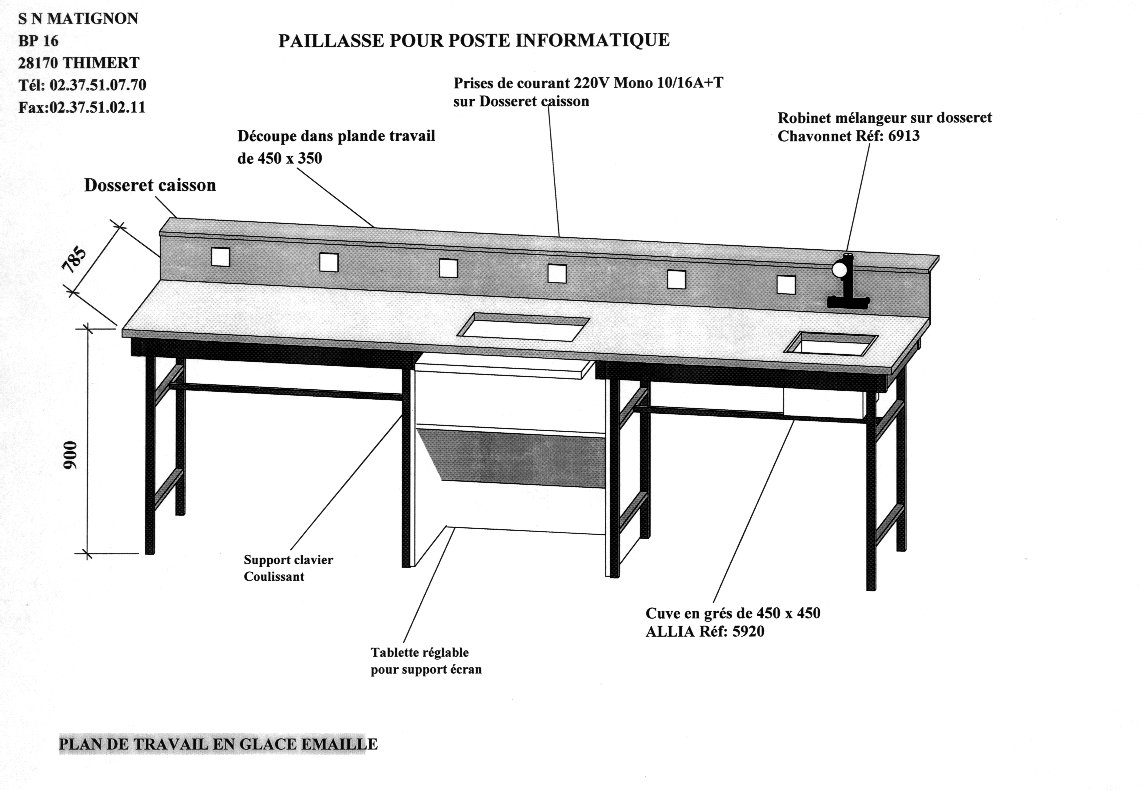 S N MATIGNON
BP 16
28170 THIMERT
Tél: 02.37.51.07.70
Fax:02.37.51.02.11

PAILLASSE POUR POSTE INFORMATIQUE

Prises de courant 220V Mono 10/16A+T sur Dosseret caisson

Robinet mélangeur sur dosseret Chavonnet Réf: 6913

Découpe dans plande travail de 450 x 350

Dosseret caisson

785

900

Support clavier Coulissant

Tablette réglable pour support écran

Cuve en grés de 450 x 450 ALLIA Réf: 5920

PLAN DE TRAVAIL EN GLACE EMAILLE